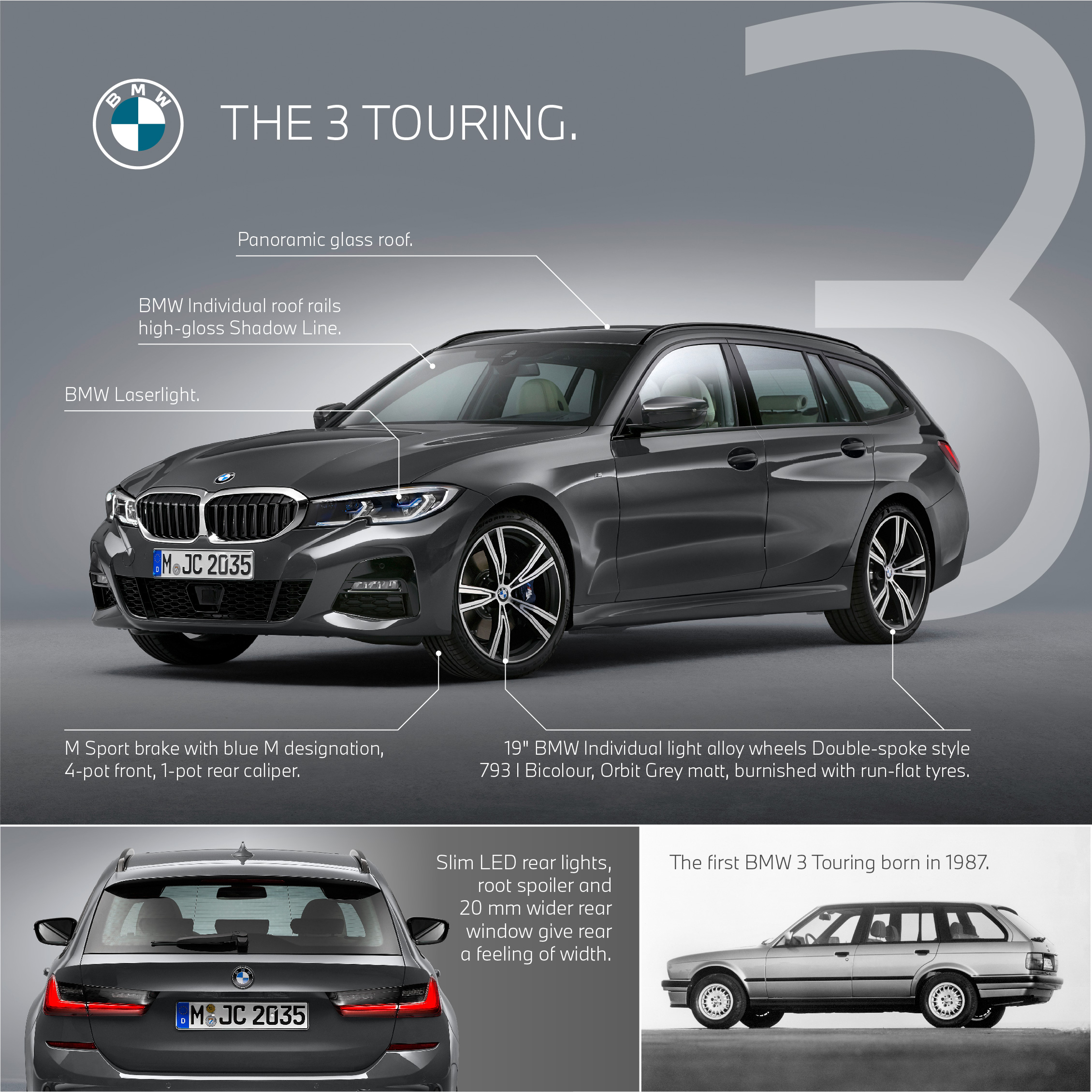 BMW

THE 3 TOURING.

3

Panoramic glass roof.

BMW Individual roof rails high-gloss Shadow Line.

BMW Laserlight.

M JC 2035

M Sport brake with blue M designation, 4-pot front, 1-pot rear caliper.

19" BMW Individual light alloy wheels Double-spoke style 793 I Bicolour, Orbit Grey matt, burnished with run-flat tyres.

M JC 2035

Slim LED rear lights, root spoiler and 20 mm wider rear window give rear a feeling of width.

The first BMW 3 Touring born in 1987.